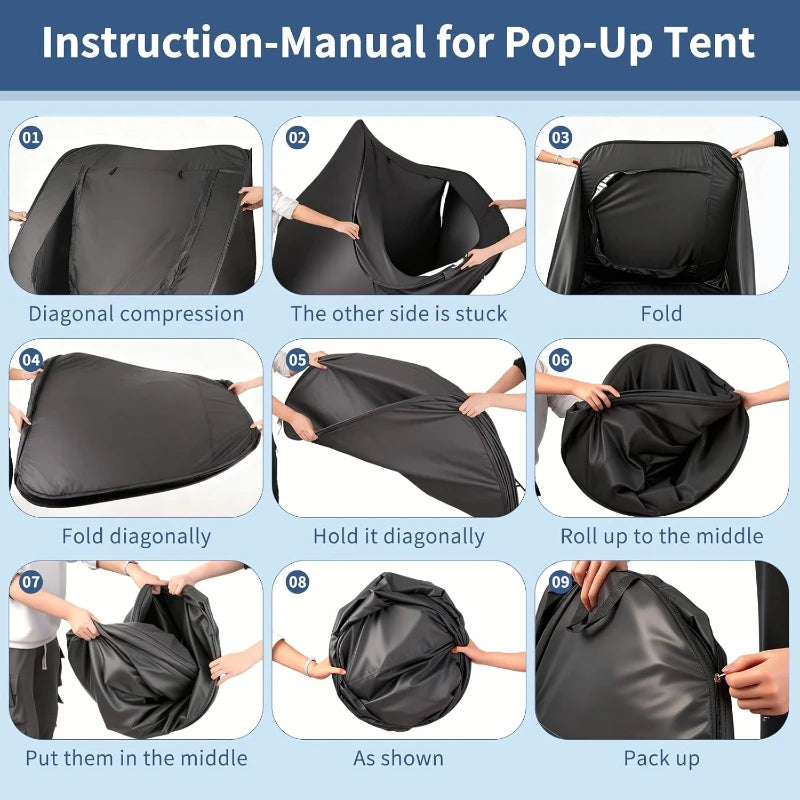 Instruction-Manual for Pop-Up Tent

01
Diagonal compression

02
The other side is stuck

03
Fold

04
Fold diagonally

05
Hold it diagonally

06
Roll up to the middle

07
Put them in the middle

08
As shown

09
Pack up